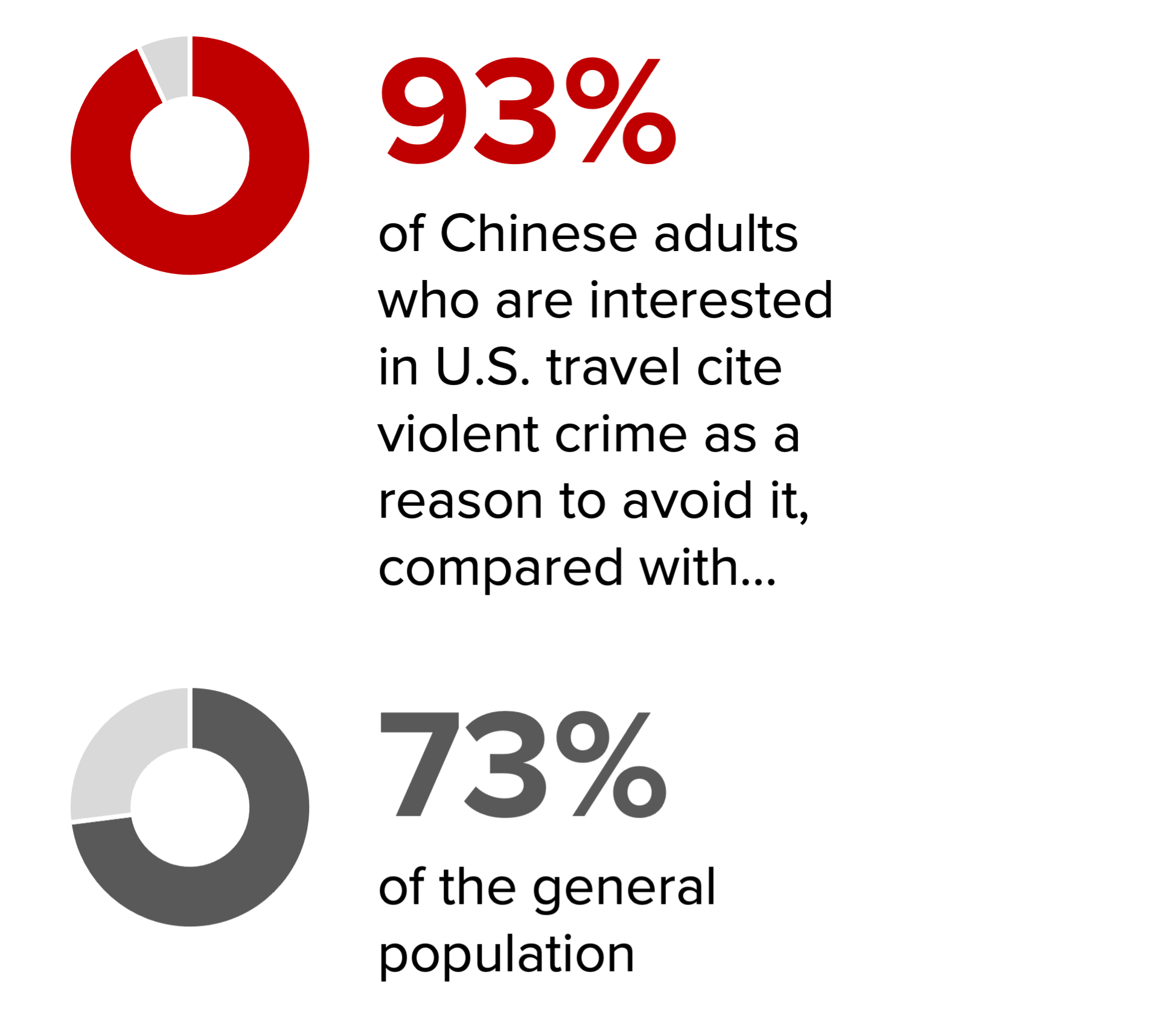 93%

of Chinese adults who are interested in U.S. travel cite violent crime as a reason to avoid it, compared with...

73%

of the general population